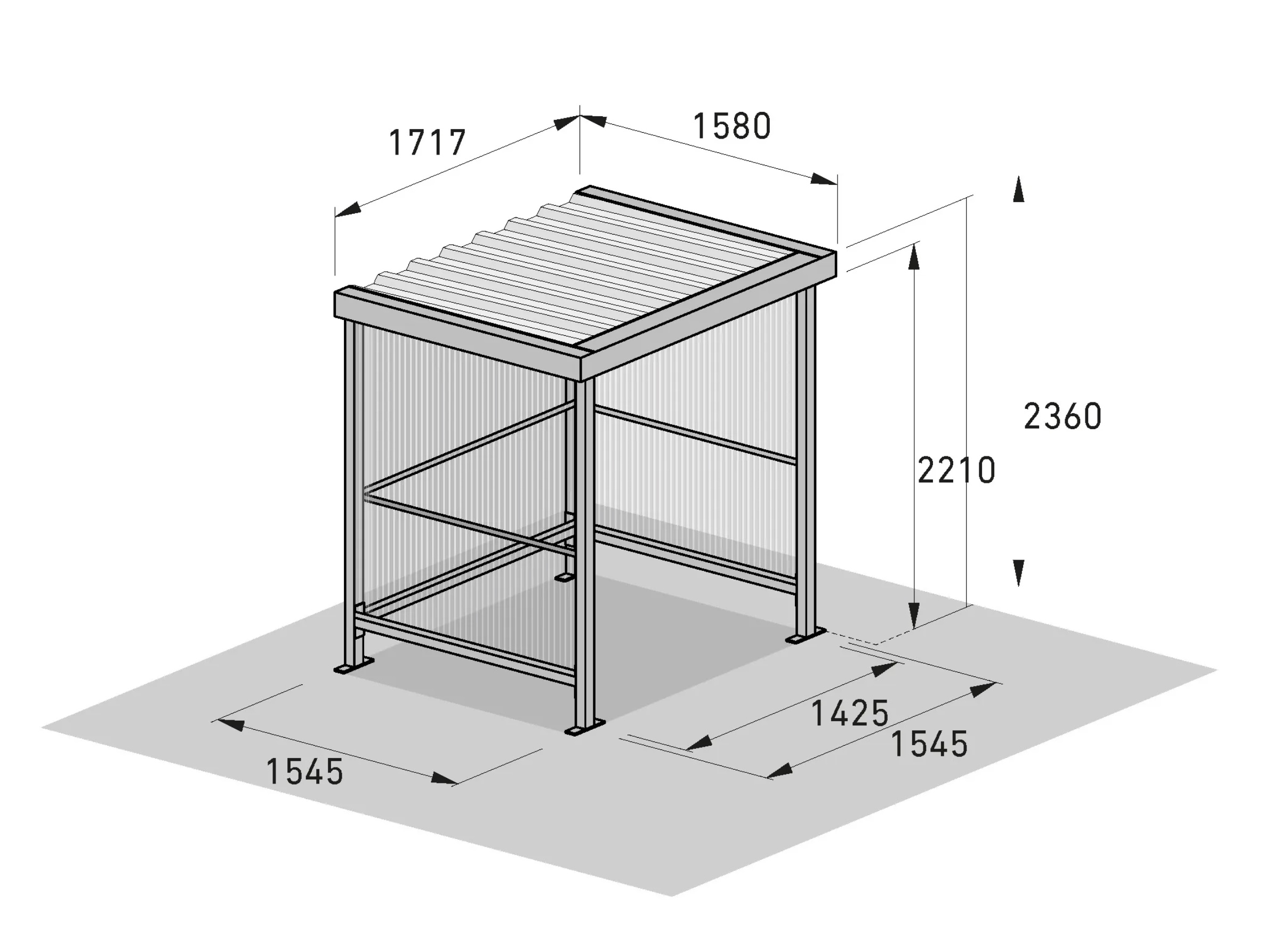 1717
1580
2360
2210
1425
1545
1545