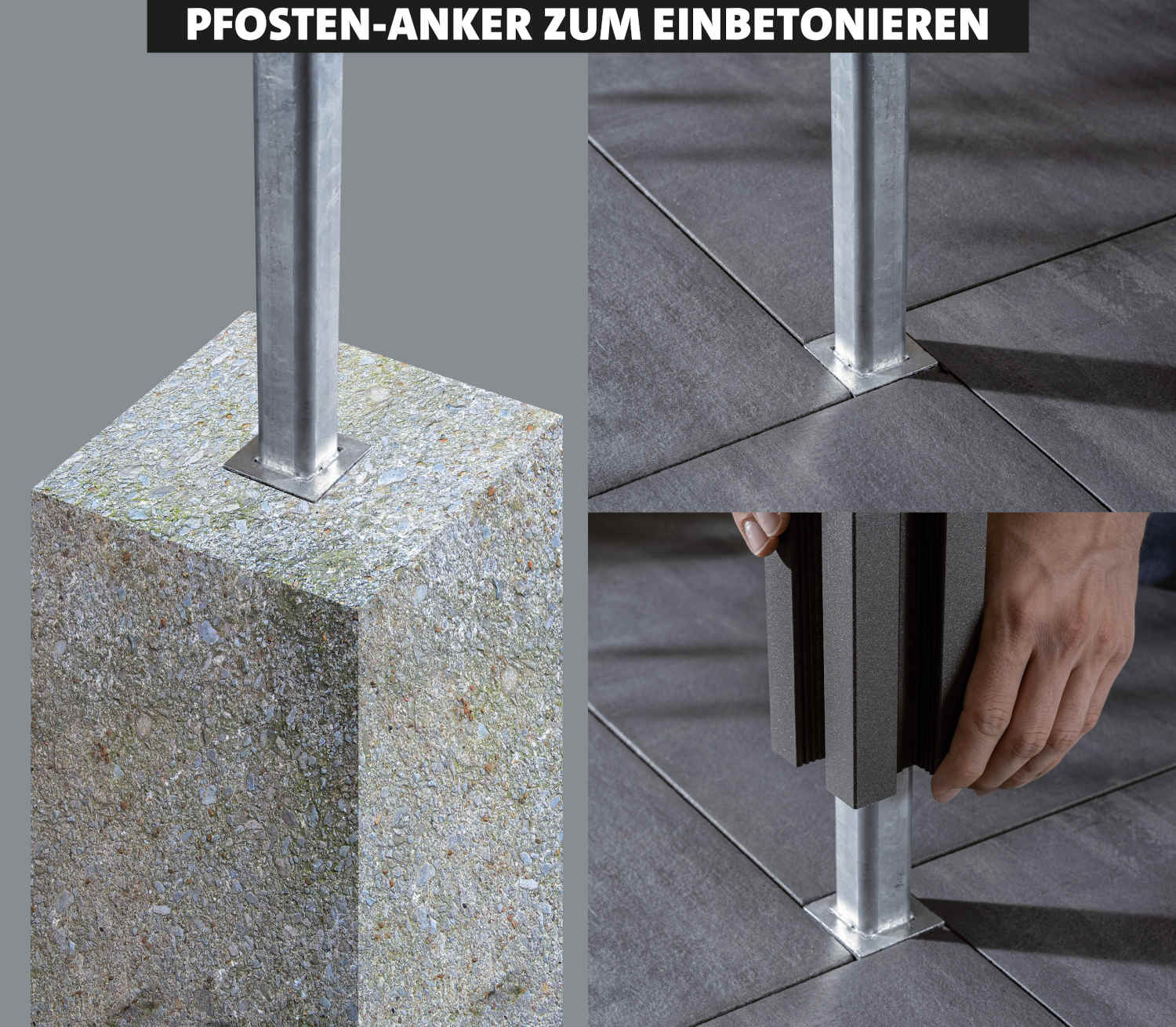 PFOSTEN-ANKER ZUM EINBETONIEREN