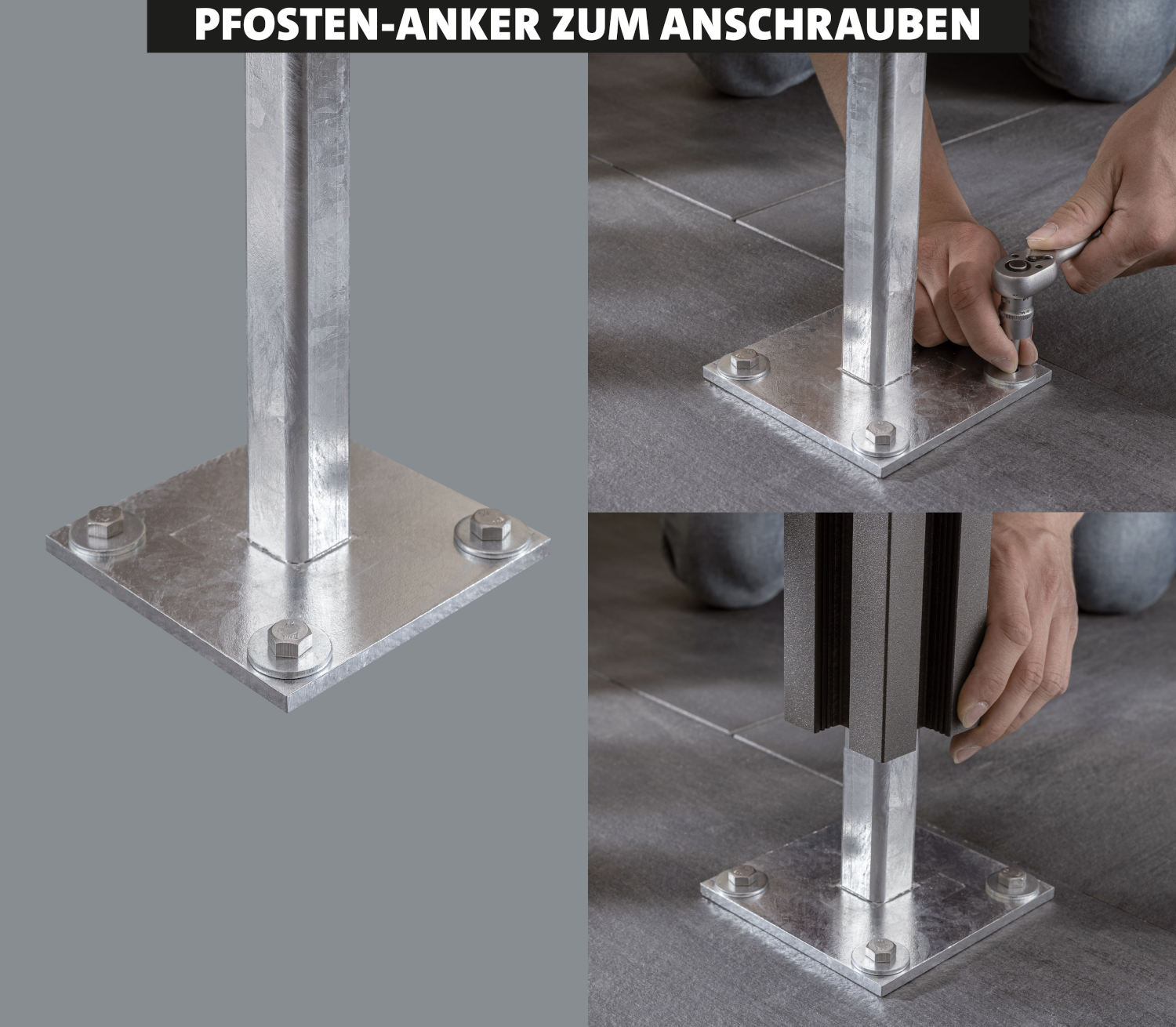 PFOSTEN-ANKER ZUM ANSCHRAUBEN